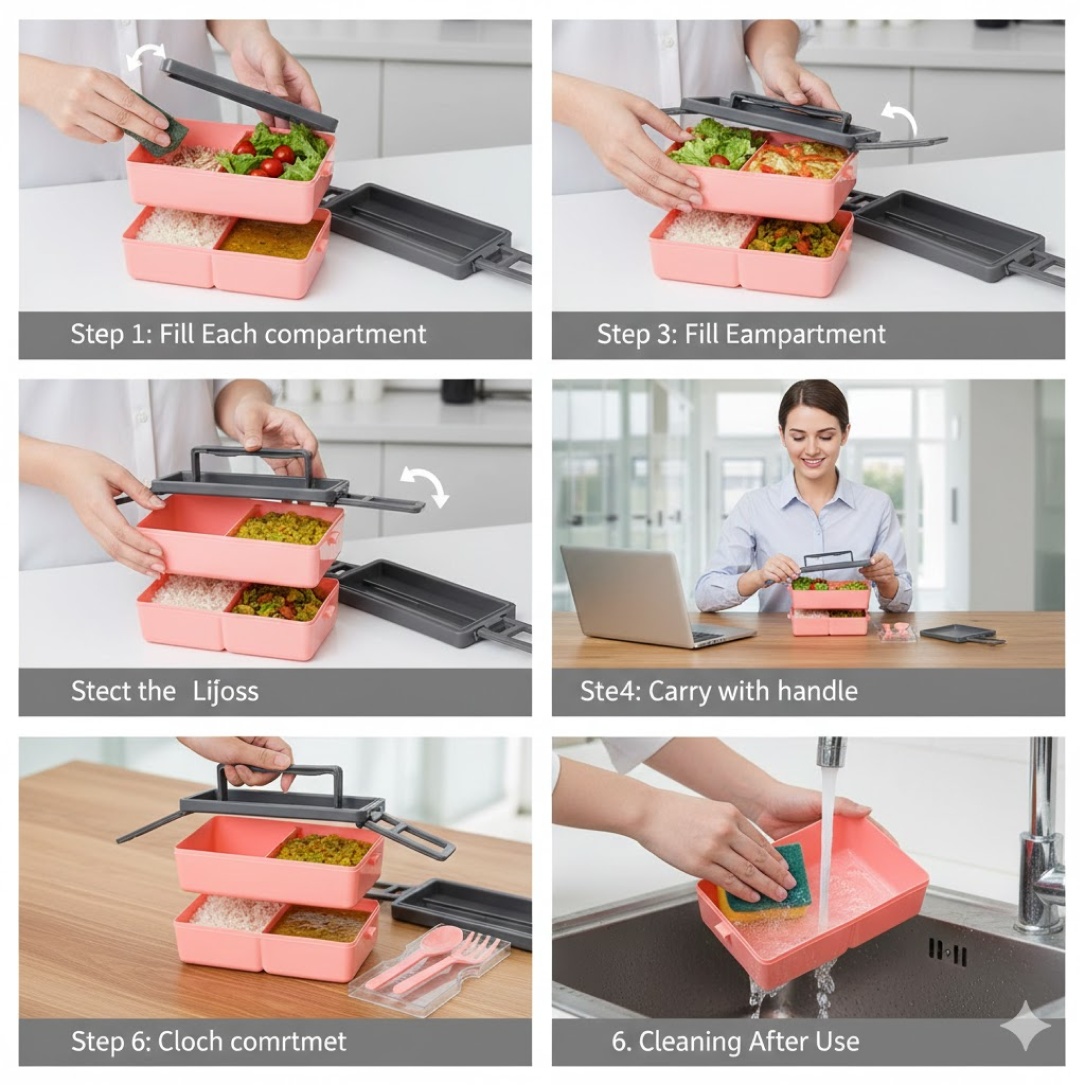 Step 1: Fill Each compartment

Step 3: Fill Eampartment

Stect the Lijoss

Ste4: Carry with handle

Step 6: Cloch comrtmet

6. Cleaning After Use