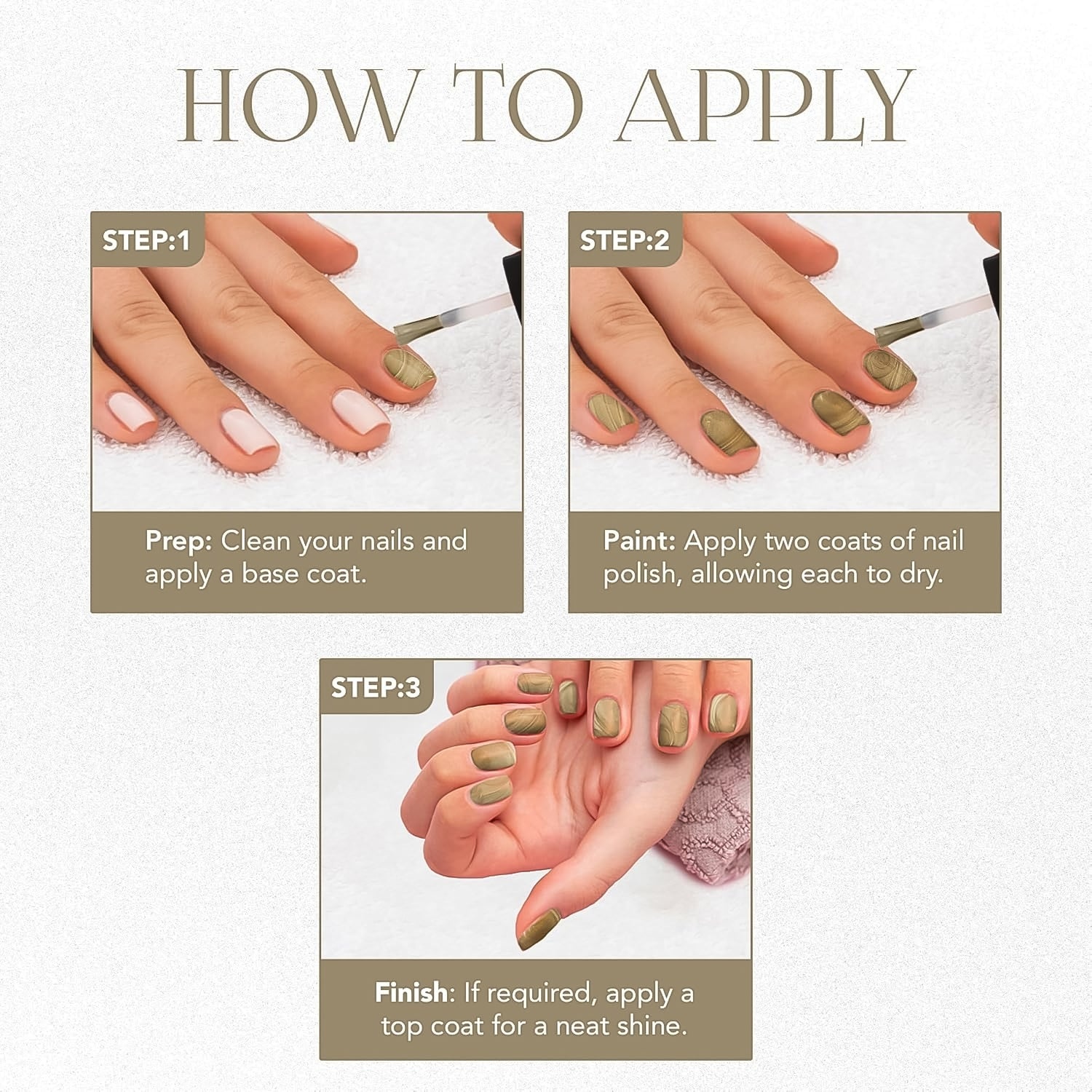 HOW TO APPLY

STEP:1

Prep: Clean your nails and apply a base coat.

STEP:2

Paint: Apply two coats of nail polish, allowing each to dry.

STEP:3

Finish: If required, apply a top coat for a neat shine.