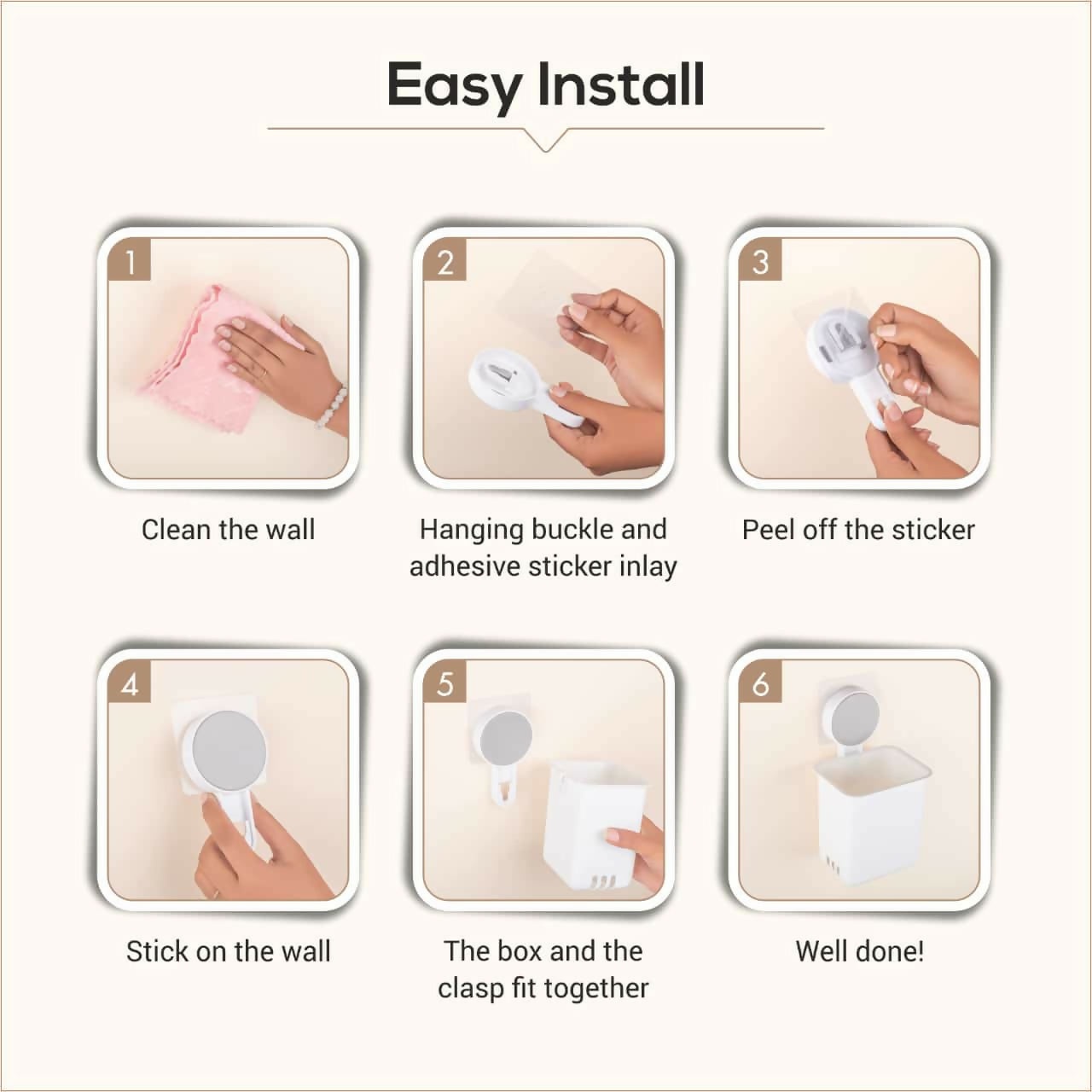 Easy Install

1

Clean the wall

2

Hanging buckle and adhesive sticker inlay

3

Peel off the sticker

4

Stick on the wall

5

The box and the clasp fit together

6

Well done!