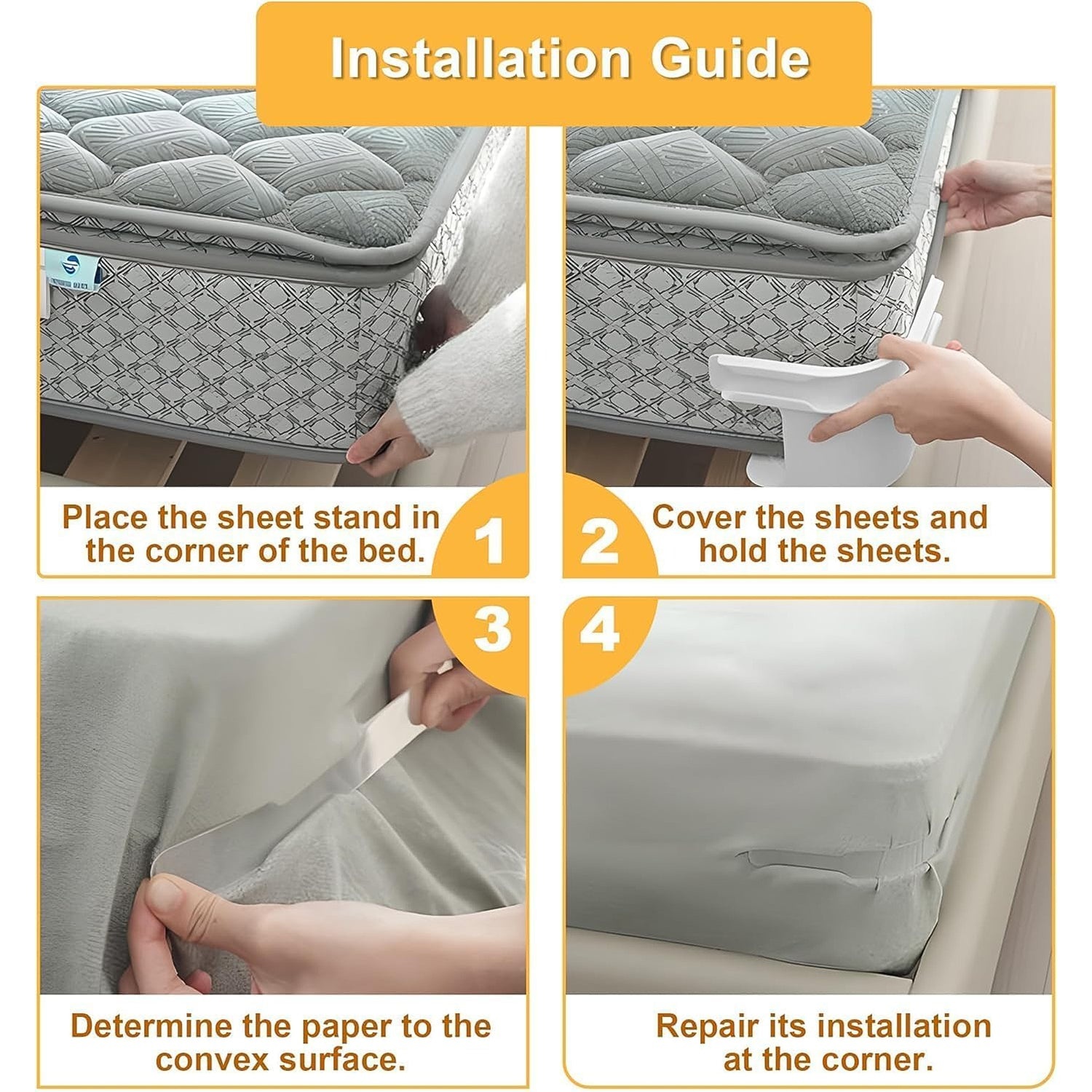 Installation Guide

Place the sheet stand in the corner of the bed.

1

2

Cover the sheets and hold the sheets.

3

4

Determine the paper to the convex surface.

Repair its installation at the corner.