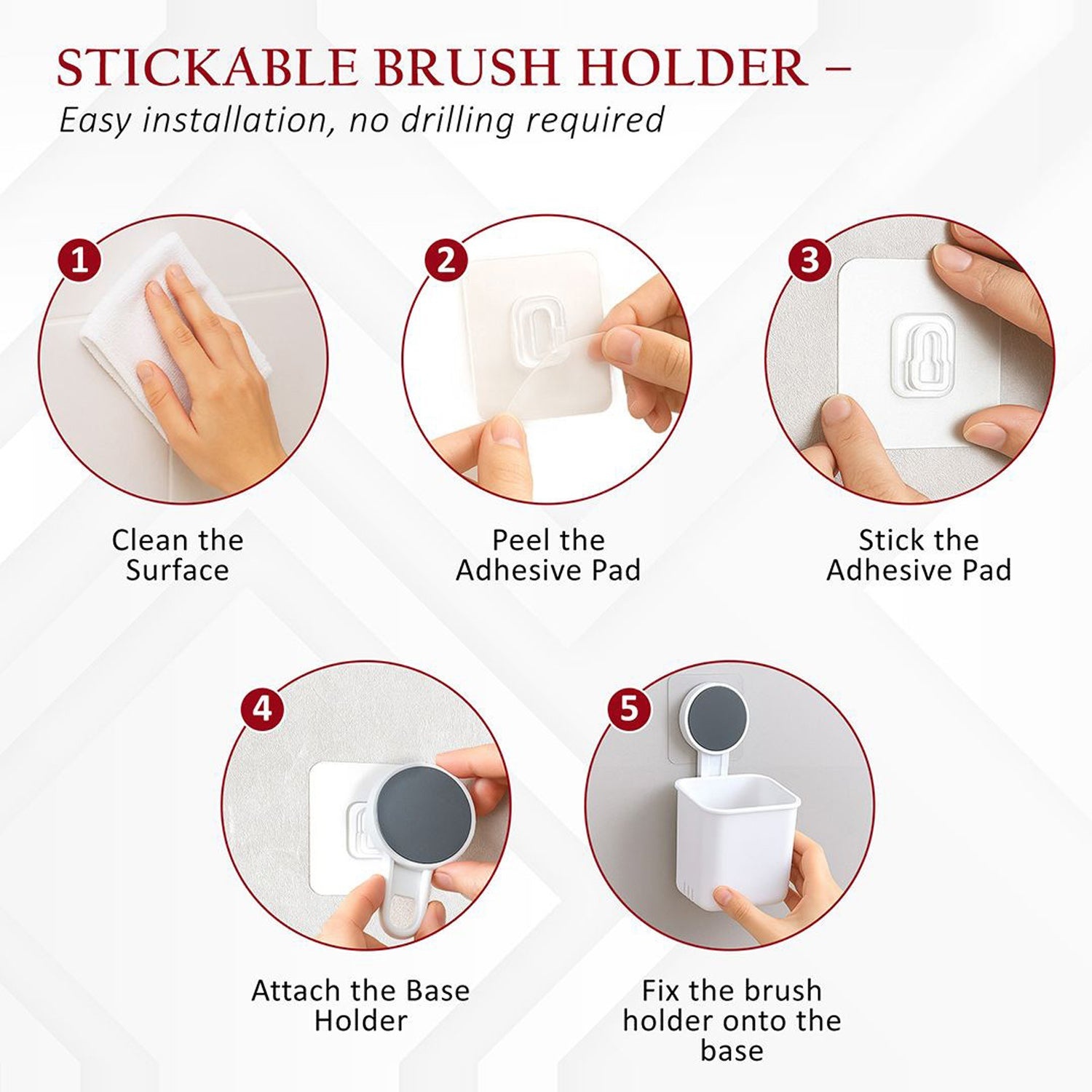 STICKABLE BRUSH HOLDER –
Easy installation, no drilling required

1
Clean the Surface

2
Peel the Adhesive Pad

3
Stick the Adhesive Pad

4
Attach the Base Holder

5
Fix the brush holder onto the base