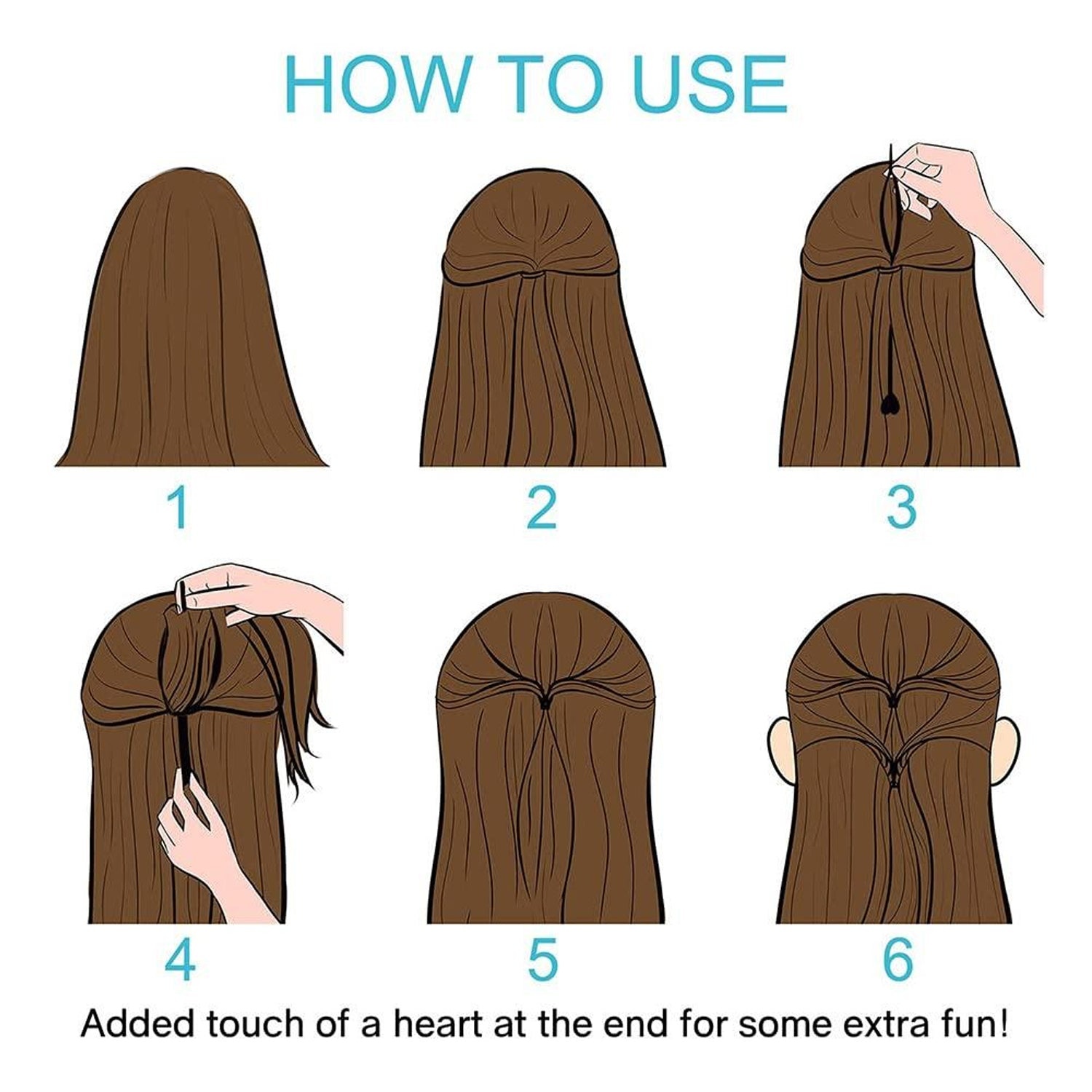 HOW TO USE

1

2

3

4

5

6

Added touch of a heart at the end for some extra fun!