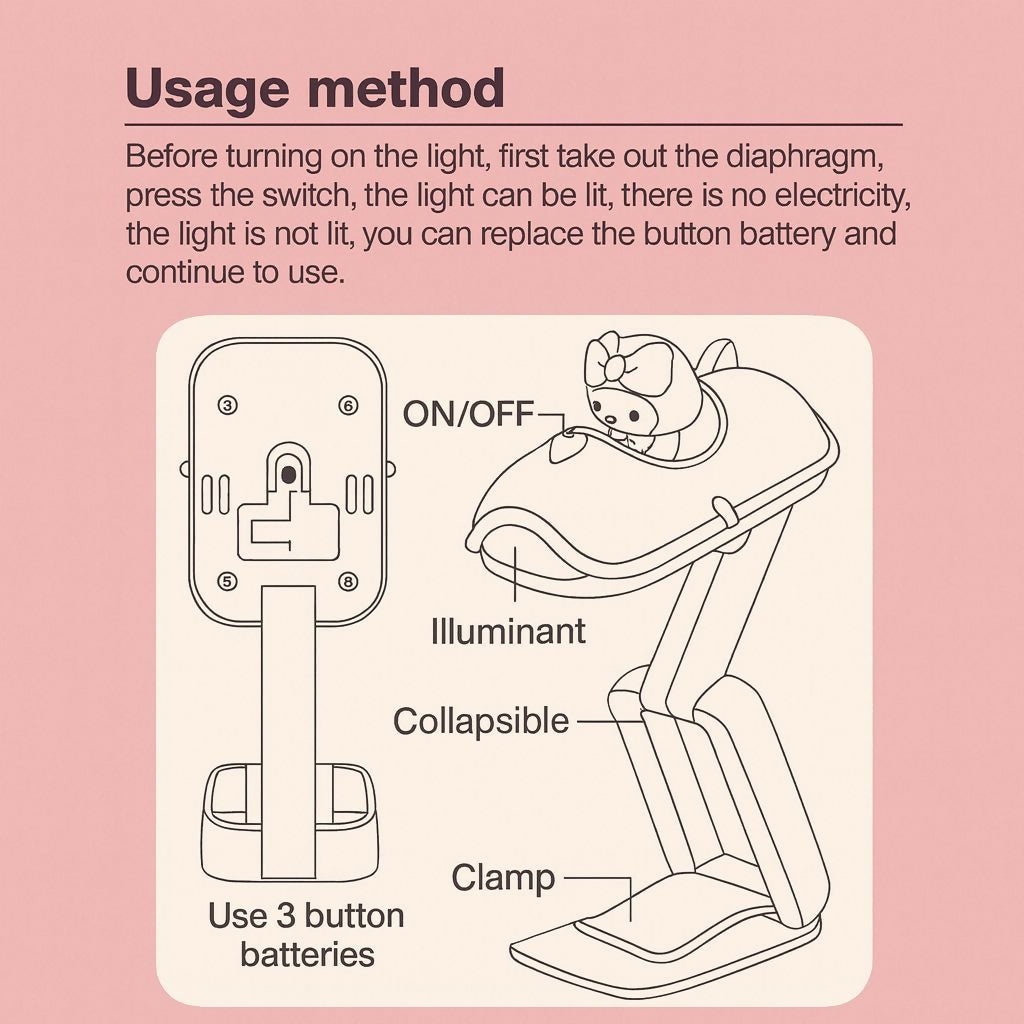 Usage method

Before turning on the light, first take out the diaphragm, press the switch, the light can be lit, there is no electricity, the light is not lit, you can replace the button battery and continue to use.

③ ⑥ ⑤ ⑧

Use 3 button batteries

ON/OFF

Illuminant

Collapsible

Clamp