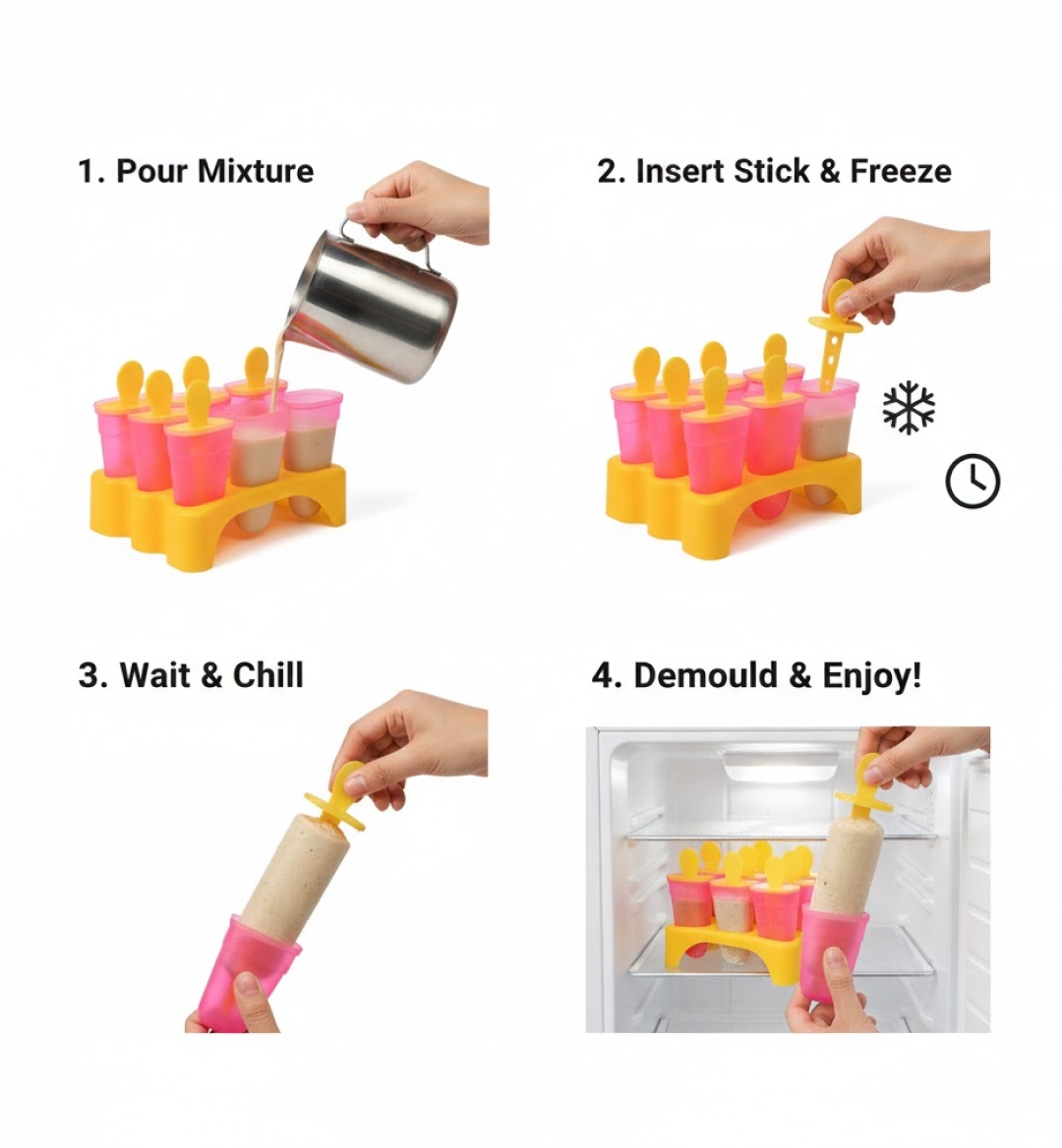 1. Pour Mixture

2. Insert Stick & Freeze

3. Wait & Chill

4. Demould & Enjoy!